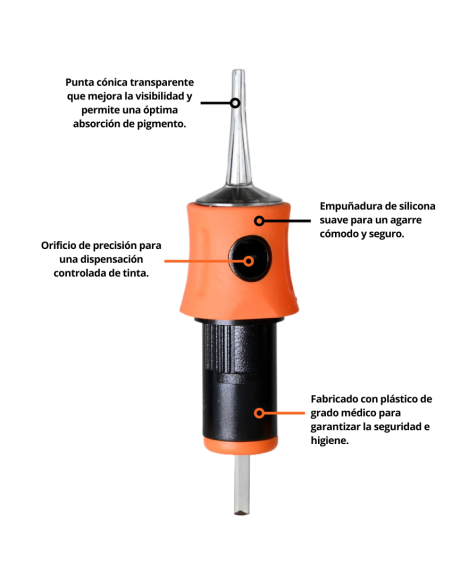 Punta cónica transparente que mejora la visibilidad y permite una óptima absorción de pigmento.

Empuñadura de silicona suave para un agarre cómodo y seguro.

Orificio de precisión para una dispensación controlada de tinta.

Fabricado con plástico de grado médico para garantizar la seguridad e higiene.