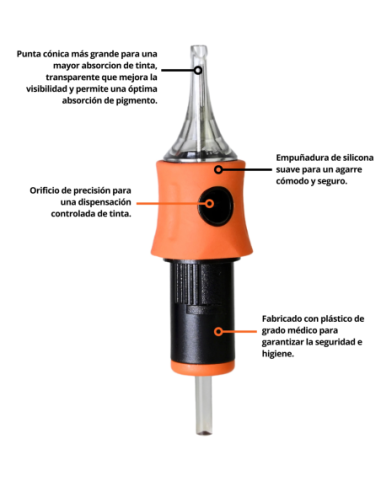 Punta cónica más grande para una mayor absorcion de tinta, transparente que mejora la visibilidad y permite una óptima absorción de pigmento.

Empuñadura de silicona suave para un agarre cómodo y seguro.

Orificio de precisión para una dispensación controlada de tinta.

Fabricado con plástico de grado médico para garantizar la seguridad e higiene.